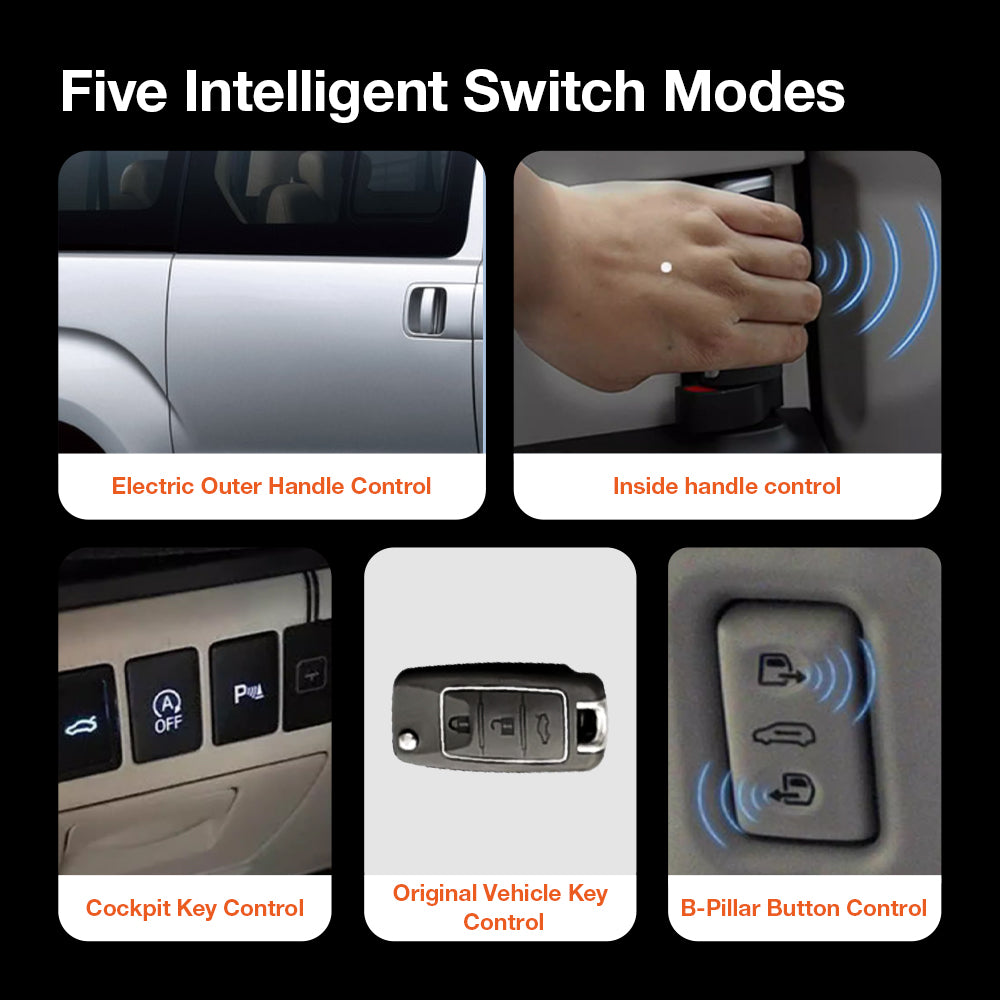 Five Intelligent Switch Modes

Electric Outer Handle Control

Inside handle control

A
OFF

P

Cockpit Key Control

Original Vehicle Key Control

B-Pillar Button Control