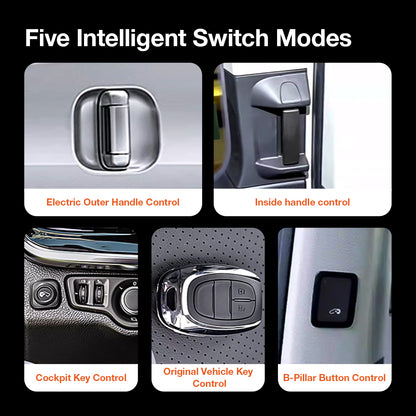 Five Intelligent Switch Modes

Electric Outer Handle Control

Inside handle control

Cockpit Key Control

Original Vehicle Key Control

B-Pillar Button Control